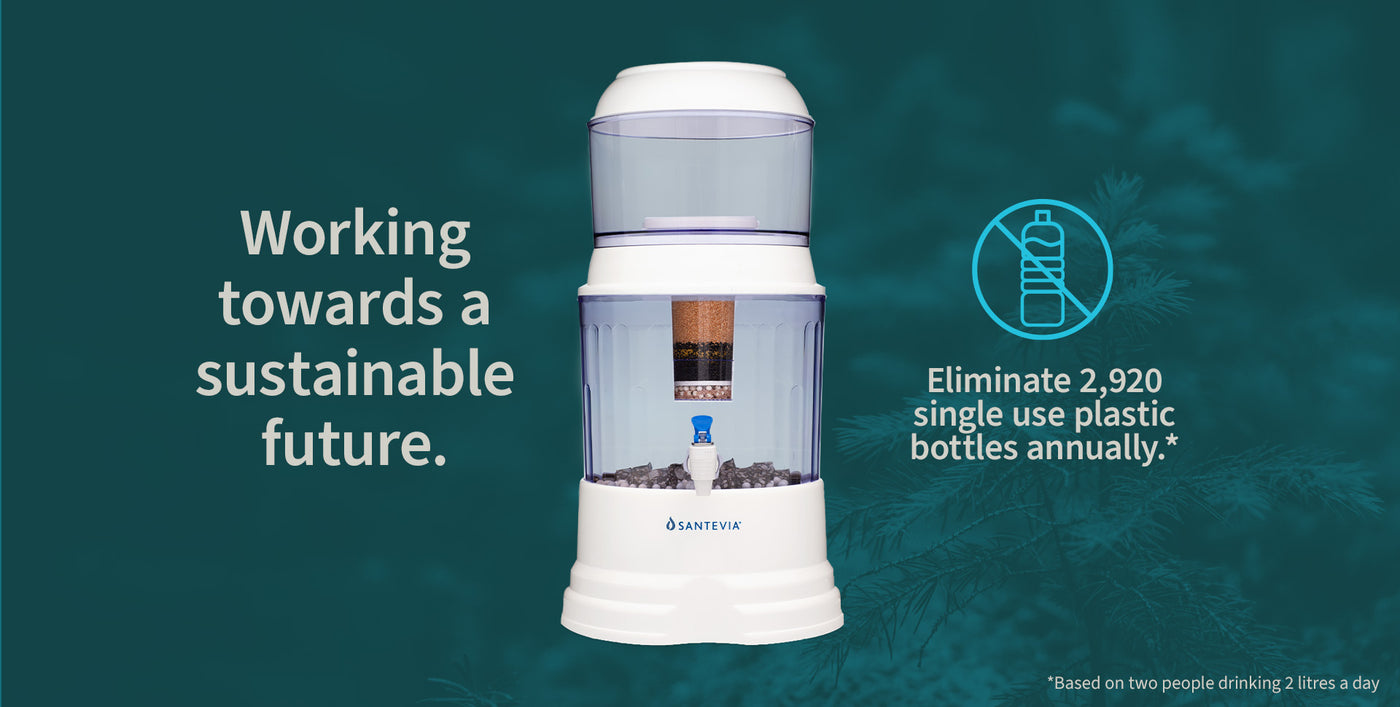 Working towards a sustainable future.

SANTEVIA

Eliminate 2,920 single use plastic bottles annually.*

*Based on two people drinking 2 litres a day